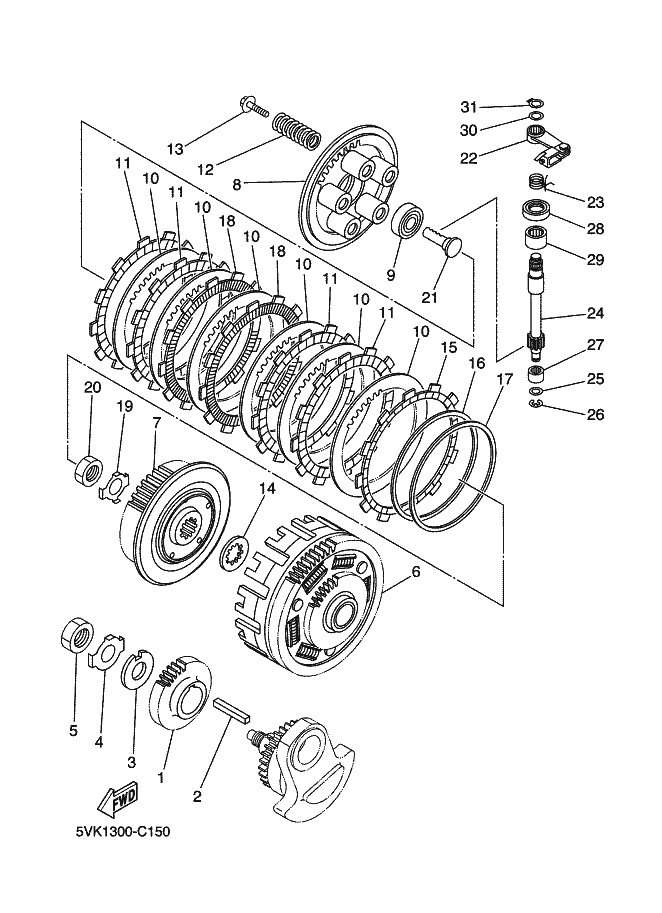 31
30
22
23
28
29
24
27
25
26
13
12
8
9
21
11
10
11
10
18
10
18
10
11
10
11
10
15
16
17
20
19
7
14
6
5
4
3
1
2
FWD
5VK1300-C150